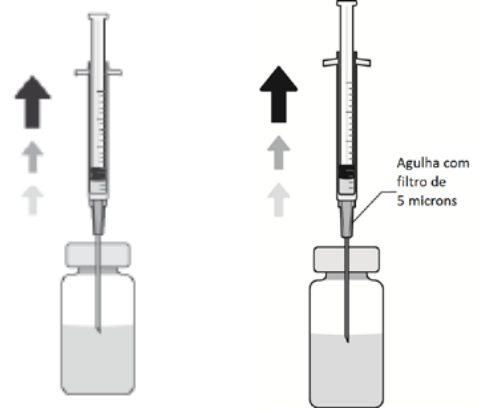 Agulha com filtro de 5 microns